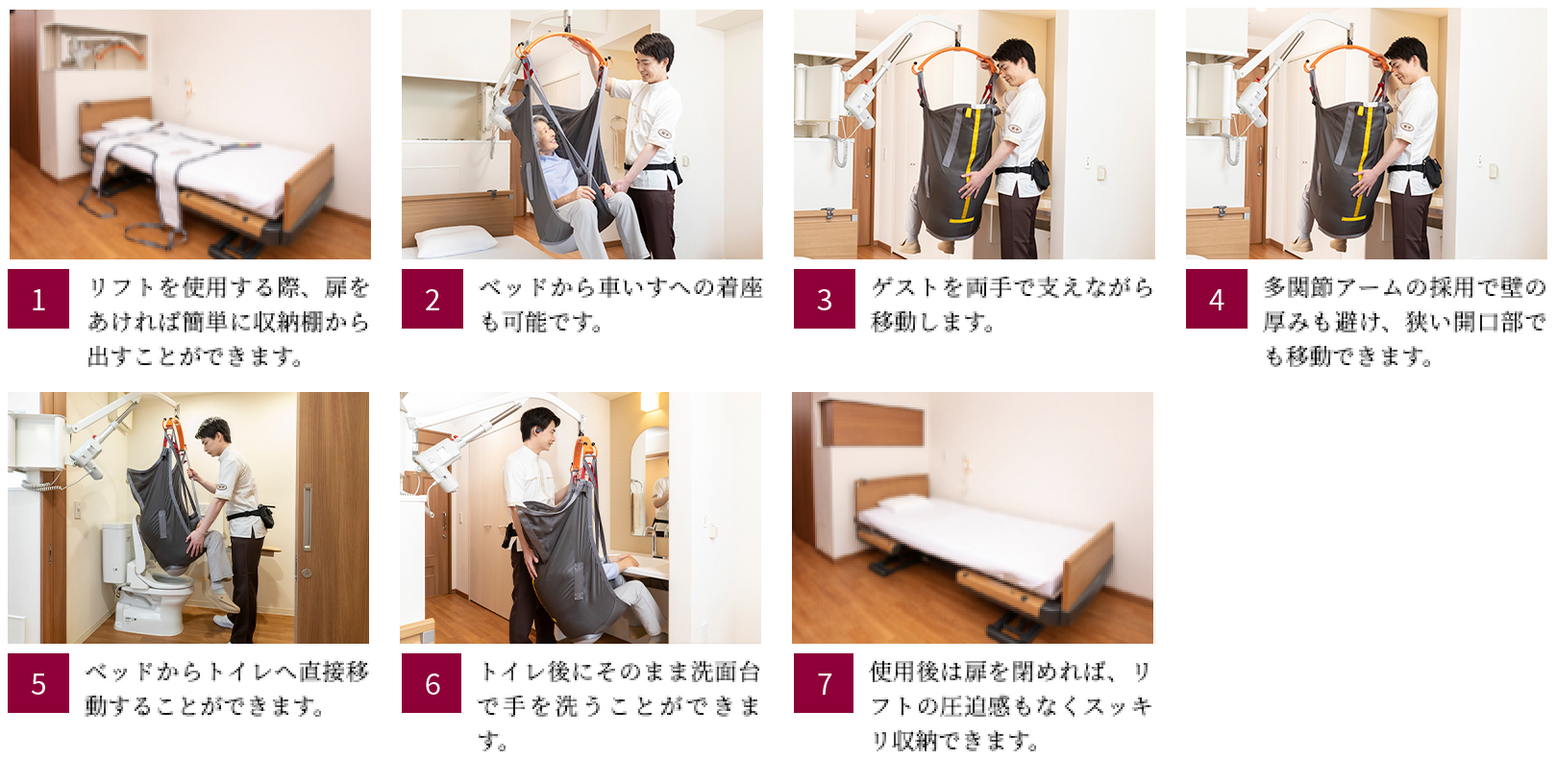 1
リフトを使用する際、扉をあければ簡単に収納棚から出すことができます。

2
ベッドから車いすへの着座も可能です。

3
ゲストを両手で支えながら移動します。

4
多関節アームの採用で壁の厚みも避け、狭い開口部でも移動できます。

5
ベッドからトイレへ直接移動することができます。

6
トイレ後にそのまま洗面台で手を洗うことができます。

7
使用後は扉を閉めれば、リフトの圧迫感もなくスッキリ収納できます。